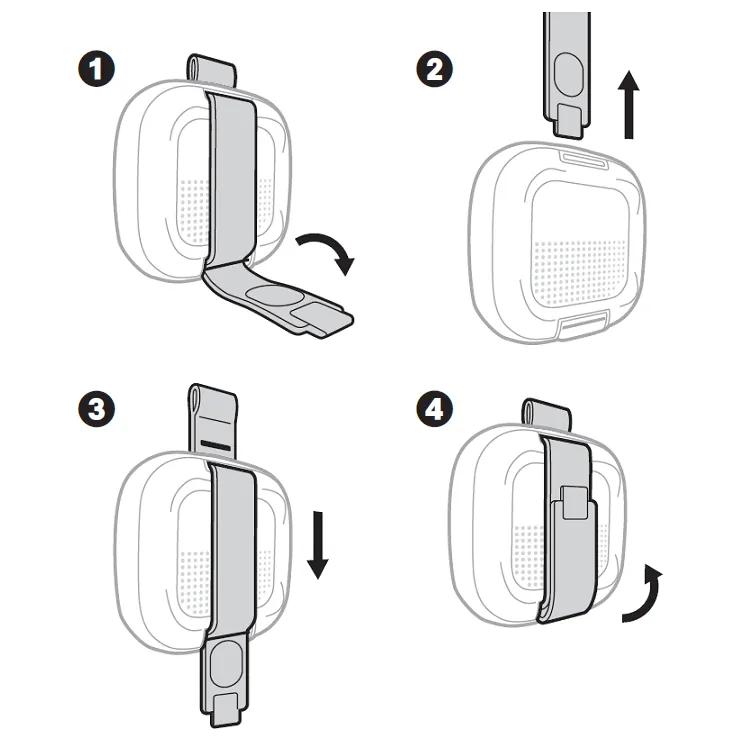 1

2

3

4