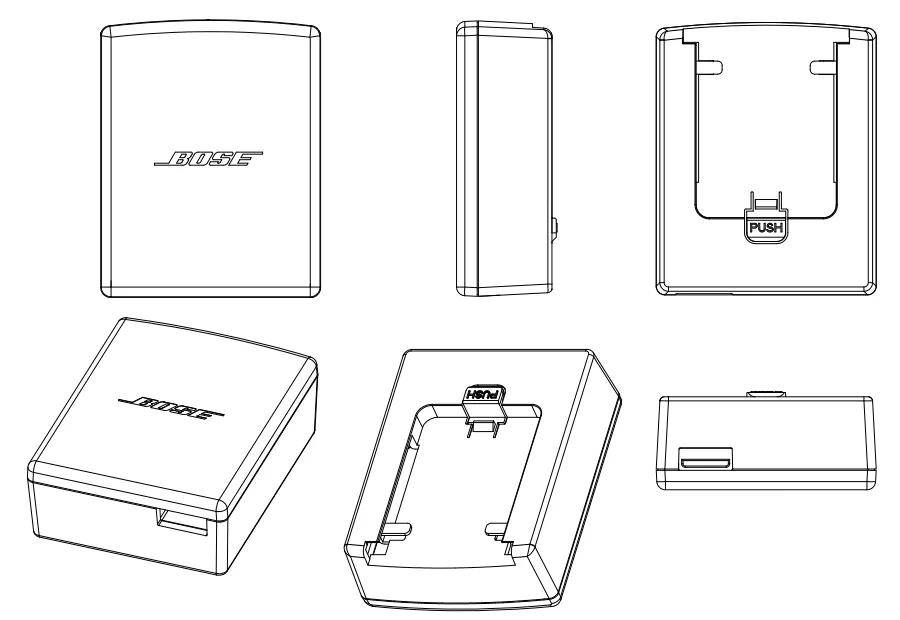 BOSE

PUSH

BOSE

PUSH