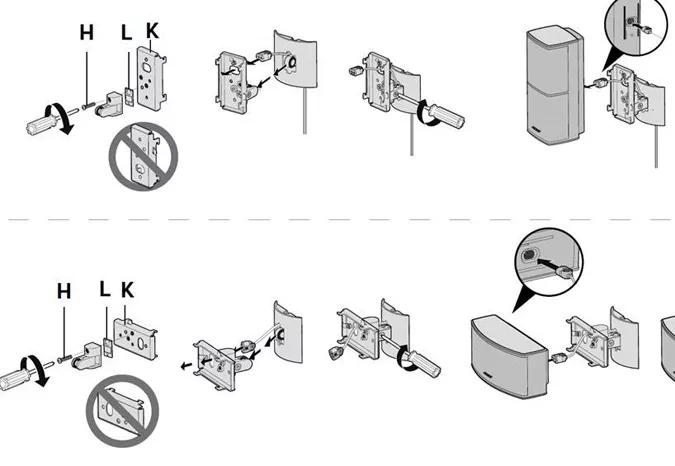 H L K

H L K